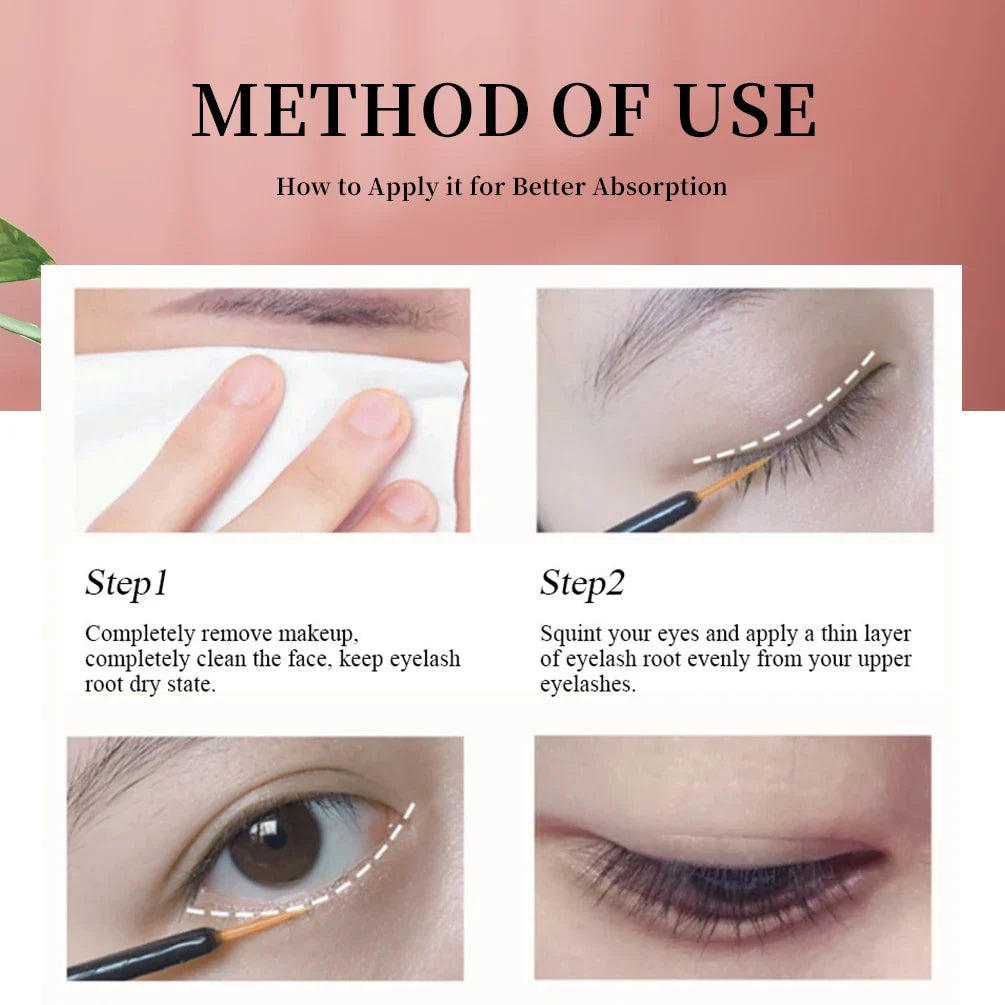 METHOD OF USE

How to Apply it for Better Absorption

Step1

Completely remove makeup, completely clean the face, keep eyelash root dry state.

Step2

Squint your eyes and apply a thin layer of eyelash root evenly from your upper eyelashes.